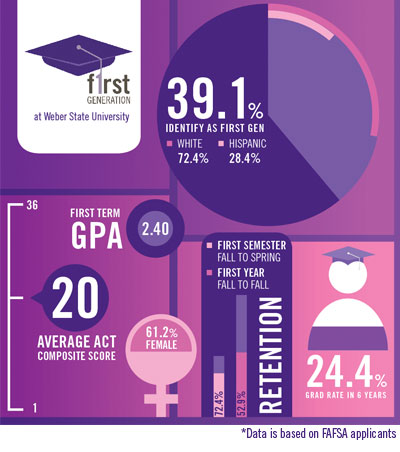 f1rst
GENERATION
at Weber State University

39.1%
IDENTIFY AS FIRST GEN
WHITE 72.4%
HISPANIC 28.4%

36
FIRST TERM
GPA
2.40

20
AVERAGE ACT
COMPOSITE SCORE
1

61.2%
FEMALE

FIRST SEMESTER
FALL TO SPRING
FIRST YEAR
FALL TO FALL
72.4%
52.9%
RETENTION

24.4%
GRAD RATE IN 6 YEARS

*Data is based on FAFSA applicants