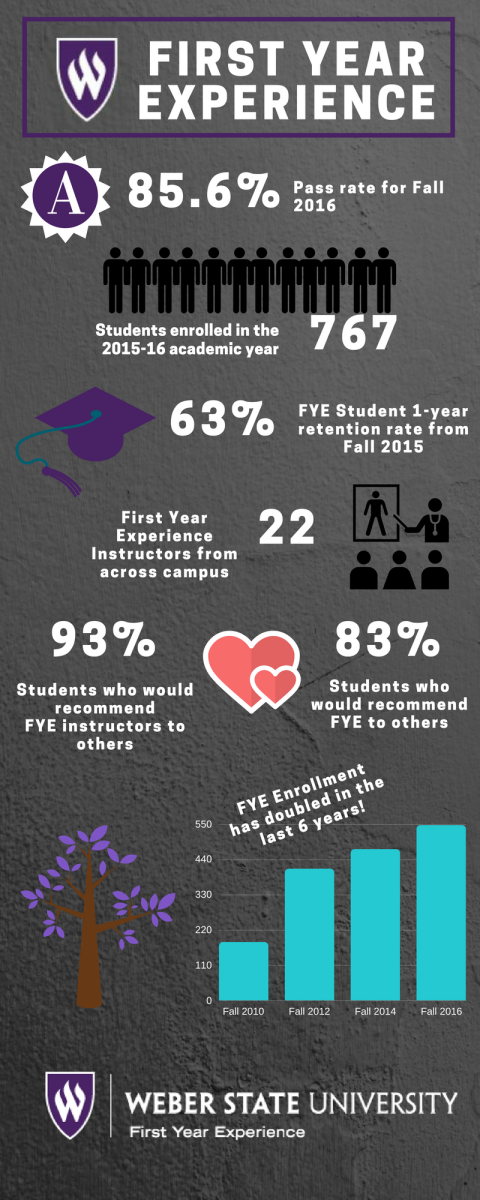 FIRST YEAR EXPERIENCE

A

85.6% Pass rate for Fall 2016

Students enrolled in the 2015-16 academic year 767

63% FYE Student 1-year retention rate from Fall 2015

First Year Experience Instructors from across campus 22

93% Students who would recommend FYE instructors to others

83% Students who would recommend FYE to others

FYE Enrollment has doubled in the last 6 years!

550
440
330
220
110
0

Fall 2010 Fall 2012 Fall 2014 Fall 2016

WEBER STATE UNIVERSITY
First Year Experience